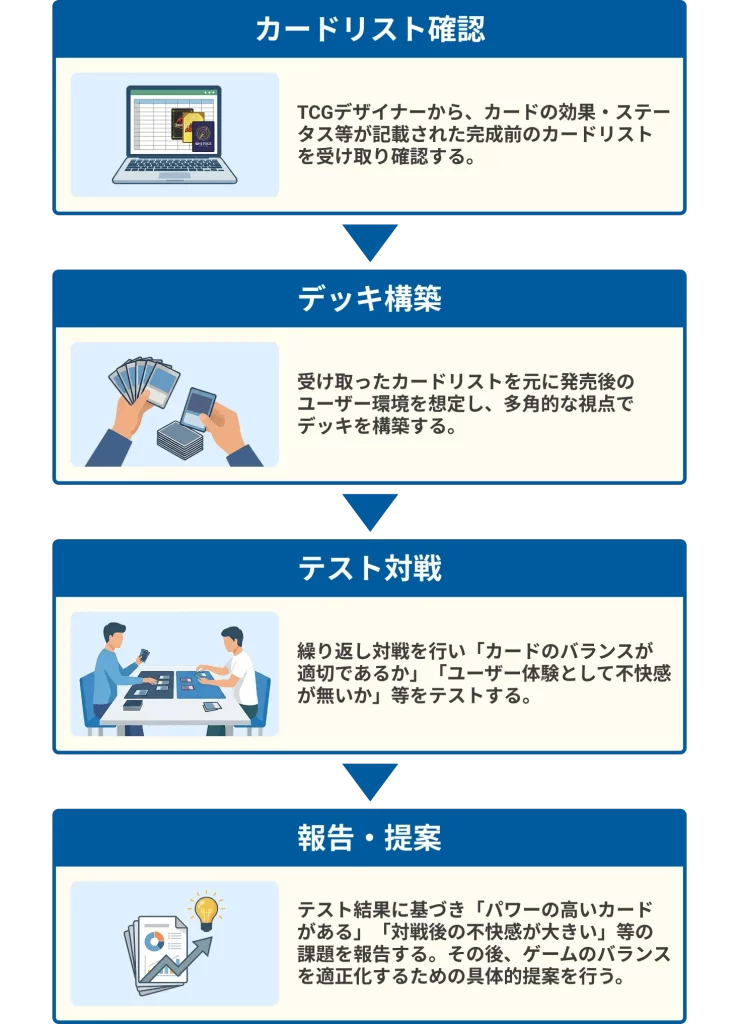 カードリスト確認

TCGデザイナーから、カードの効果・ステータス等が記載された完成前のカードリストを受け取り確認する。

デッキ構築

受け取ったカードリストを元に発売後のユーザー環境を想定し、多角的な視点でデッキを構築する。

テスト対戦

繰り返し対戦を行い「カードのバランスが適切であるか」「ユーザー体験として不快感が無いか」等をテストする。

報告・提案

テスト結果に基づき「パワーの高いカードがある」「対戦後の不快感が大きい」等の課題を報告する。その後、ゲームのバランスを適正化するための具体的提案を行う。